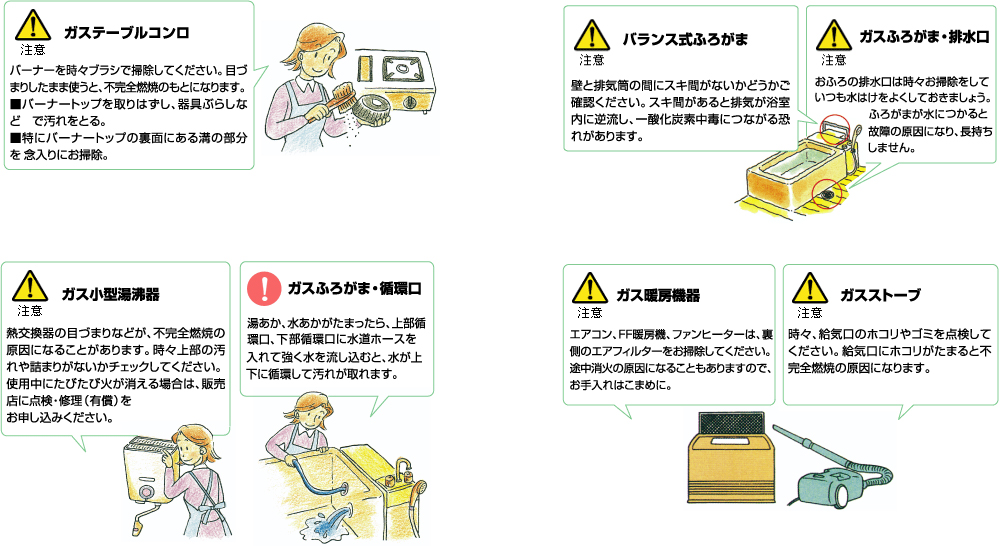 注意

ガステーブルコンロ

バーナーを時々ブラシで掃除してください。目づまりしたまま使うと、不完全燃焼のもとになります。
■バーナートップを取りはずし、器具ぶらしなど　で汚れをとる。
■特にバーナートップの裏面にある溝の部分を 念入りにお掃除。

注意

バランス式ふろがま

壁と排気筒の間にスキ間がないかどうかご確認ください。スキ間があると排気が浴室内に逆流し、一酸化炭素中毒につながる恐れがあります。

注意

ガスふろがま・排水口

おふろの排水口は時々お掃除をしていつも水はけをよくしておきましょう。ふろがまが水につかると故障の原因になり、長持ちしません。

注意

ガス小型湯沸器

熱交換器の目づまりなどが、不完全燃焼の原因になることがあります。時々上部の汚れや詰まりがないかチェックしてください。使用中にたびたび火が消える場合は、販売店に点検・修理（有償）をお申し込みください。

ガスふろがま・循環口

湯あか、水あかがたまったら、上部循環口、下部循環口に水道ホースを入れて強く水を流し込むと、水が上下に循環して汚れが取れます。

注意

ガス暖房機器

エアコン、FF暖房機、ファンヒーターは、裏側のエアフィルターをお掃除してください。途中消火の原因になることもありますので、お手入れはこまめに。

注意

ガスストーブ

時々、給気口のホコリやゴミを点検してください。給気口にホコリがたまると不完全燃焼の原因になります。